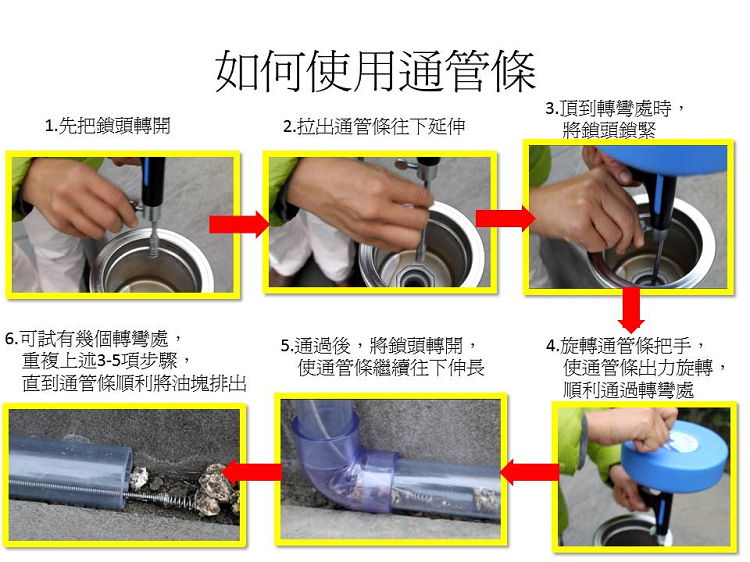 如何使用通管條

1.先把鎖頭轉開

2.拉出通管條往下延伸

3.頂到轉彎處時，將鎖頭鎖緊

4.旋轉通管條把手，使通管條出力旋轉，順利通過轉彎處

5.通過後，將鎖頭轉開，使通管條繼續往下伸長

6.可試有幾個轉彎處，重複上述3-5項步驟，直到通管條順利將油塊排出