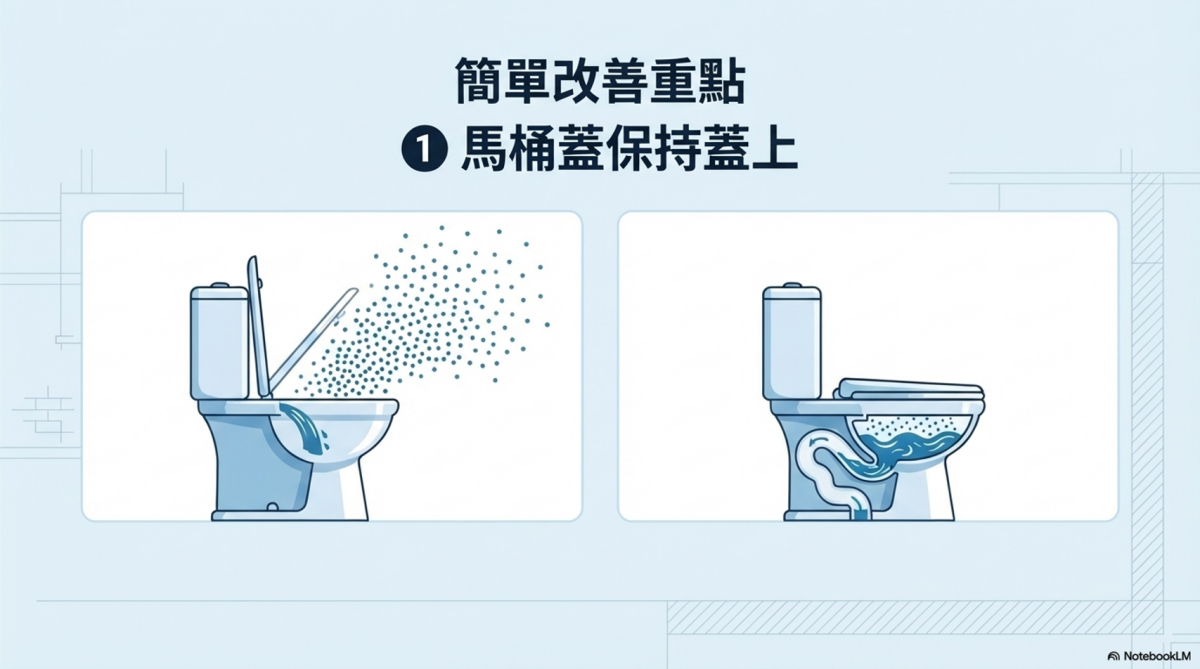 簡單改善重點

❶ 馬桶蓋保持蓋上

NotebookLM