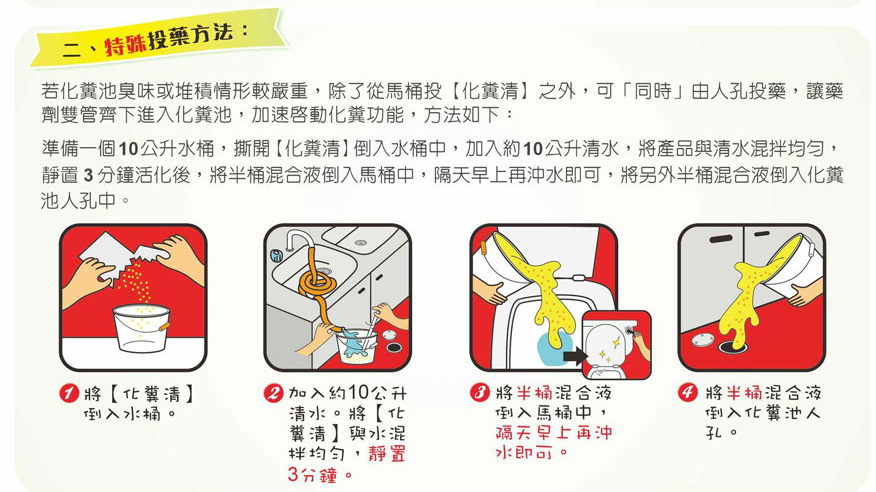 二、特殊投藥方法：

若化糞池臭味或堆積情形較嚴重，除了從馬桶投【化糞清】之外，可「同時」由人孔投藥，讓藥劑雙管齊下進入化糞池，加速啓動化糞功能，方法如下：

準備一個10公升水桶，撕開【化糞清】倒入水桶中，加入約10公升清水，將產品與清水混拌均勻，靜置 3 分鐘活化後，將半桶混合液倒入馬桶中，隔天早上再沖水即可，將另外半桶混合液倒入化糞池人孔中。

1 將【化糞清】倒入水桶。

2 加入約10公升清水。將【化糞清】與水混拌均勻，靜置3分鐘。

3 將半桶混合液倒入馬桶中，隔天早上再沖水即可。

4 將半桶混合液倒入化糞池人孔。